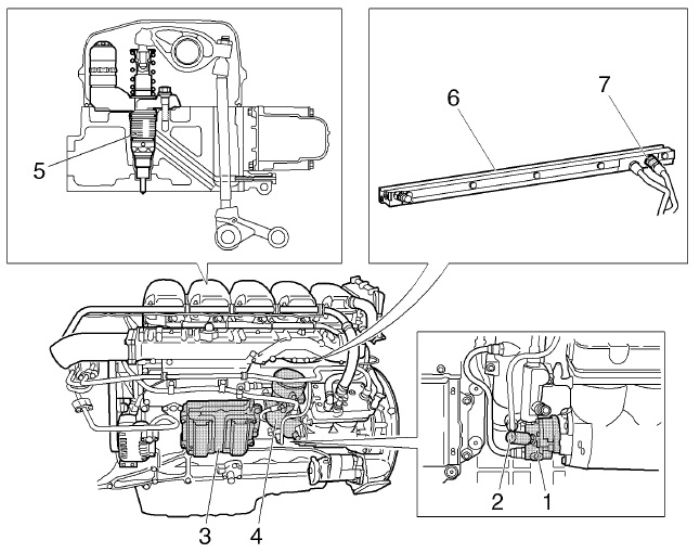 5
6
7
3
4
2
1